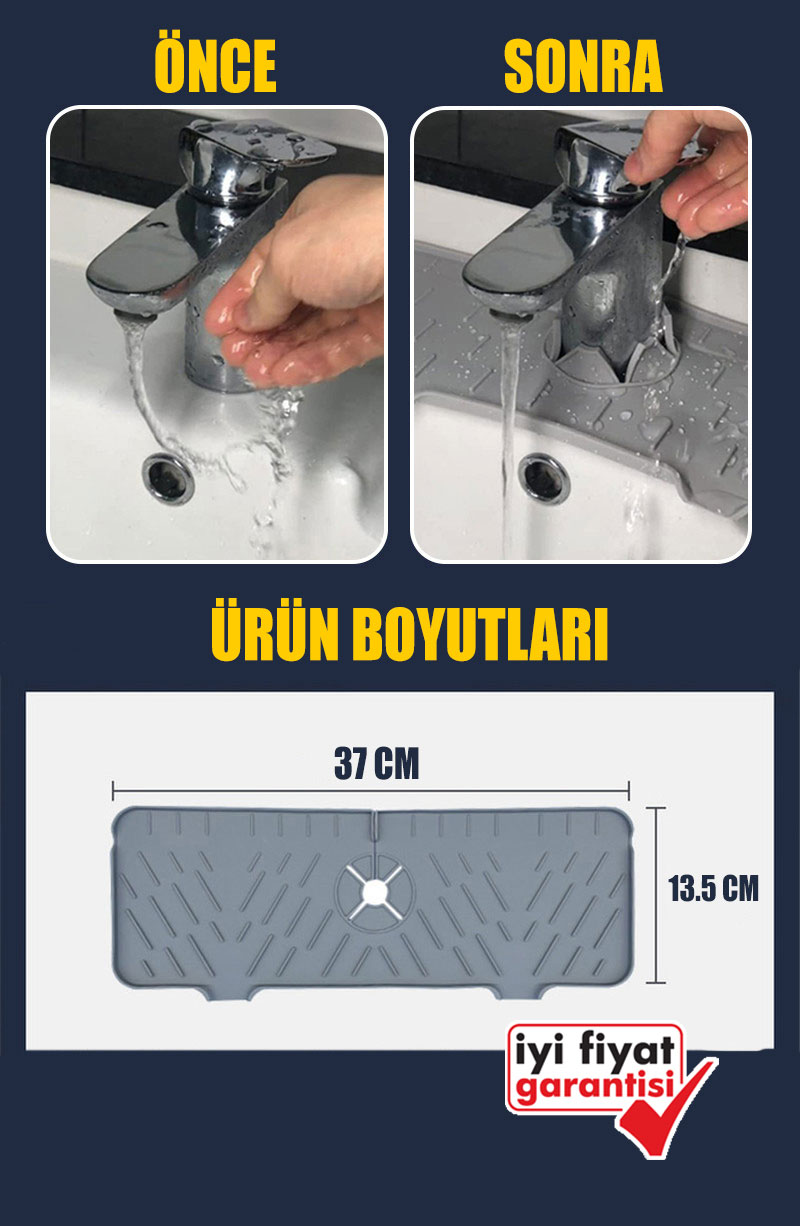 ÖNCE

SONRA

ÜRÜN BOYUTLARI

37 CM

13.5 CM

iyi fiyat garantisi